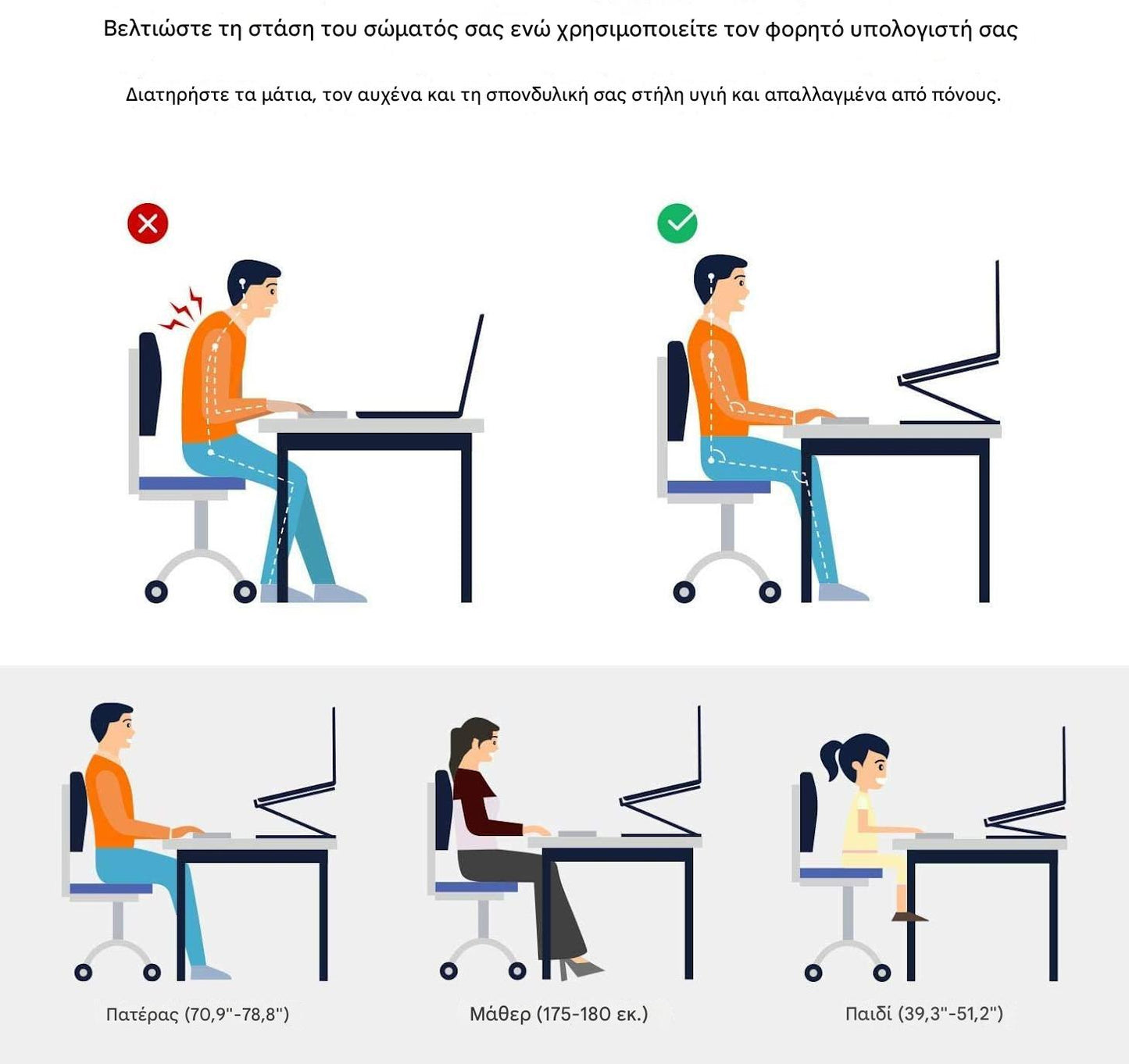 Βελτιώστε τη στάση του σώματός σας ενώ χρησιμοποιείτε τον φορητό υπολογιστή σας

Διατηρήστε τα μάτια, τον αυχένα και τη σπονδυλική σας στήλη υγιή και απαλλαγμένα από πόνους.

Πατέρας (70,9"-78,8")

Μάθερ (175-180 εκ.)

Παιδί (39,3"-51,2")